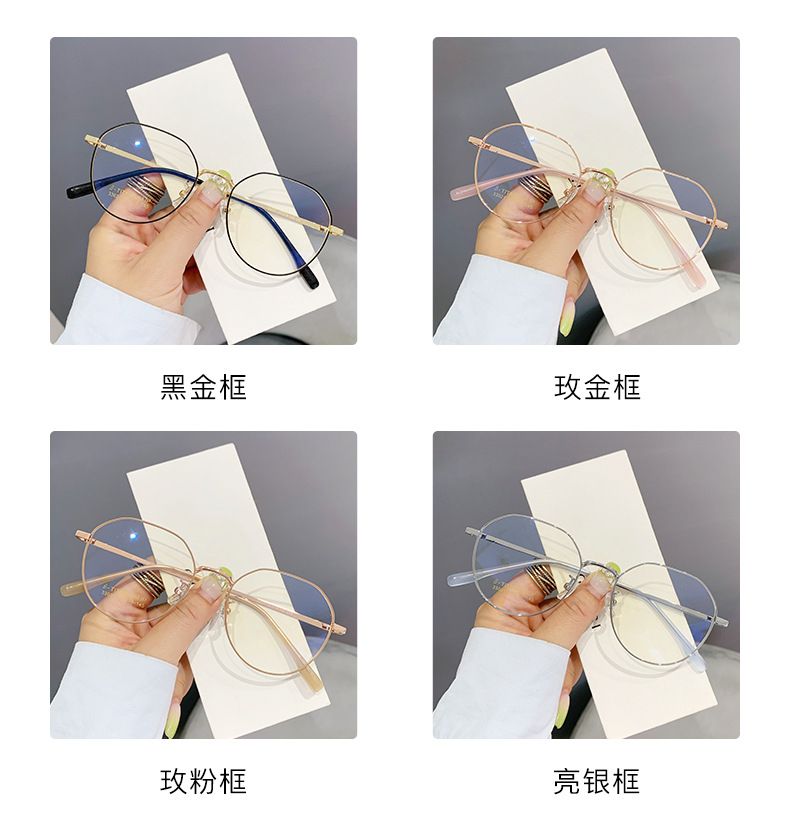 黑金框

玫金框

玫粉框

亮银框